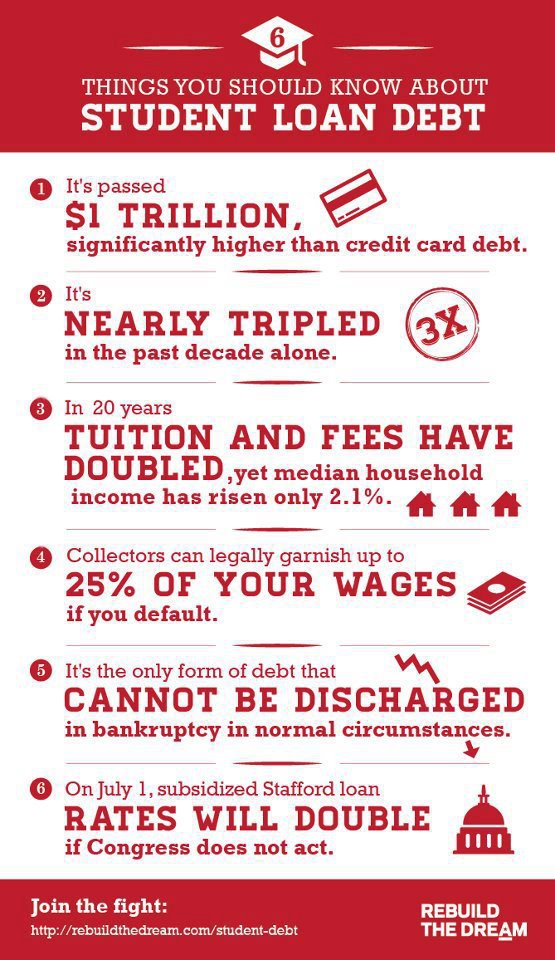 6

THINGS YOU SHOULD KNOW ABOUT
STUDENT LOAN DEBT

1 It's passed
$1 TRILLION,
significantly higher than credit card debt.

2 It's
NEARLY TRIPLED
in the past decade alone.

3X

3 In 20 years
TUITION AND FEES HAVE DOUBLED, yet median household income has risen only 2.1%.

4 Collectors can legally garnish up to
25% OF YOUR WAGES
if you default.

5 It's the only form of debt that
CANNOT BE DISCHARGED
in bankruptcy in normal circumstances.

6 On July 1, subsidized Stafford loan
RATES WILL DOUBLE
if Congress does not act.

Join the fight:
http://rebuildthedream.com/student-debt

REBUILD THE DREAM