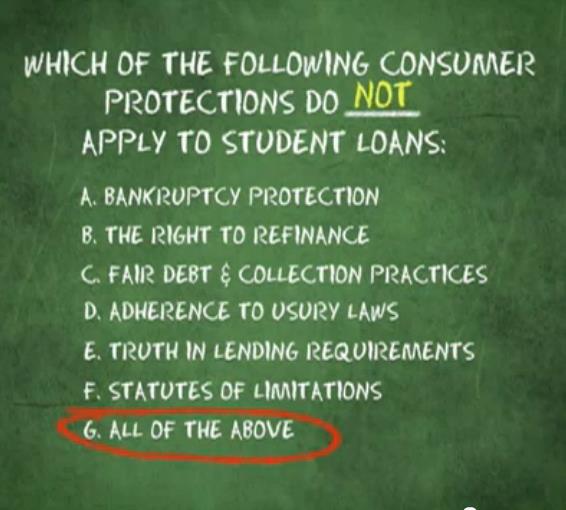 WHICH OF THE FOLLOWING CONSUMER PROTECTIONS DO NOT APPLY TO STUDENT LOANS:

A. BANKRUPTCY PROTECTION
B. THE RIGHT TO REFINANCE
C. FAIR DEBT & COLLECTION PRACTICES
D. ADHERENCE TO USURY LAWS
E. TRUTH IN LENDING REQUIREMENTS
F. STATUTES OF LIMITATIONS
G. ALL OF THE ABOVE